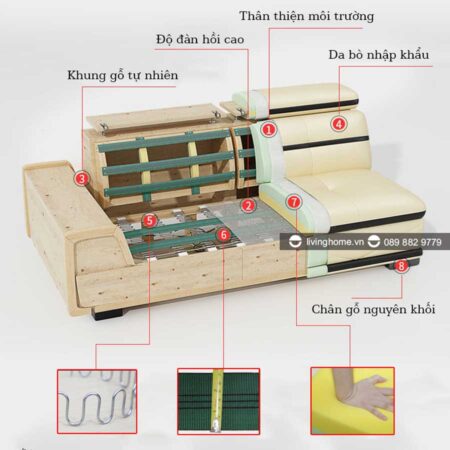 Thân thiện môi trường

Độ đàn hồi cao

Da bò nhập khẩu

Khung gỗ tự nhiên

1

4

3

2

7

5

6

livinghome.vn 089 882 9779

8

Chân gỗ nguyên khối