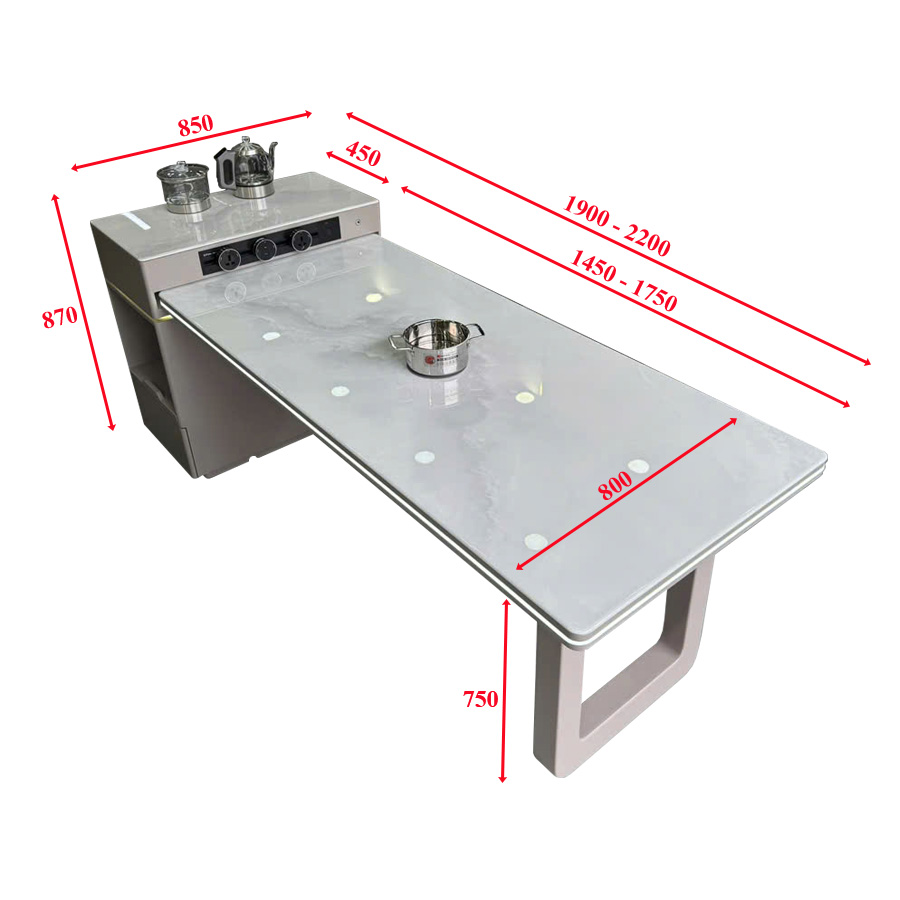 850

450

1900 - 2200

1450 - 1750

870

800

750