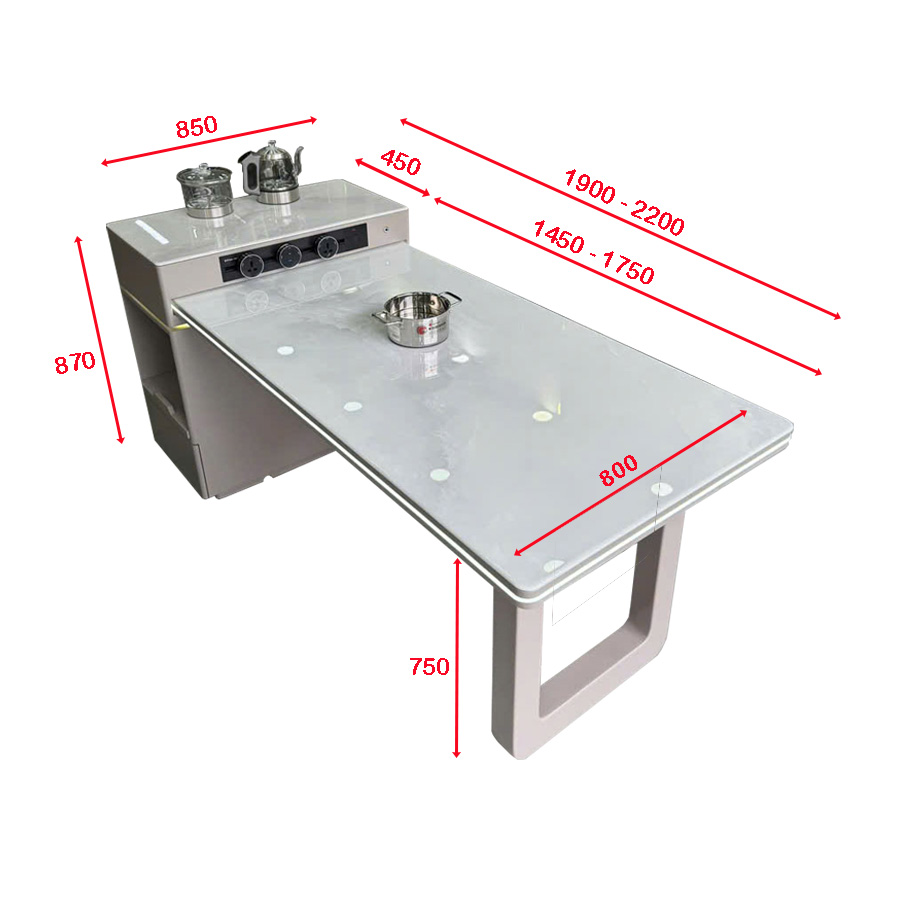 850
450
1900 - 2200
1450 - 1750
870
800
750