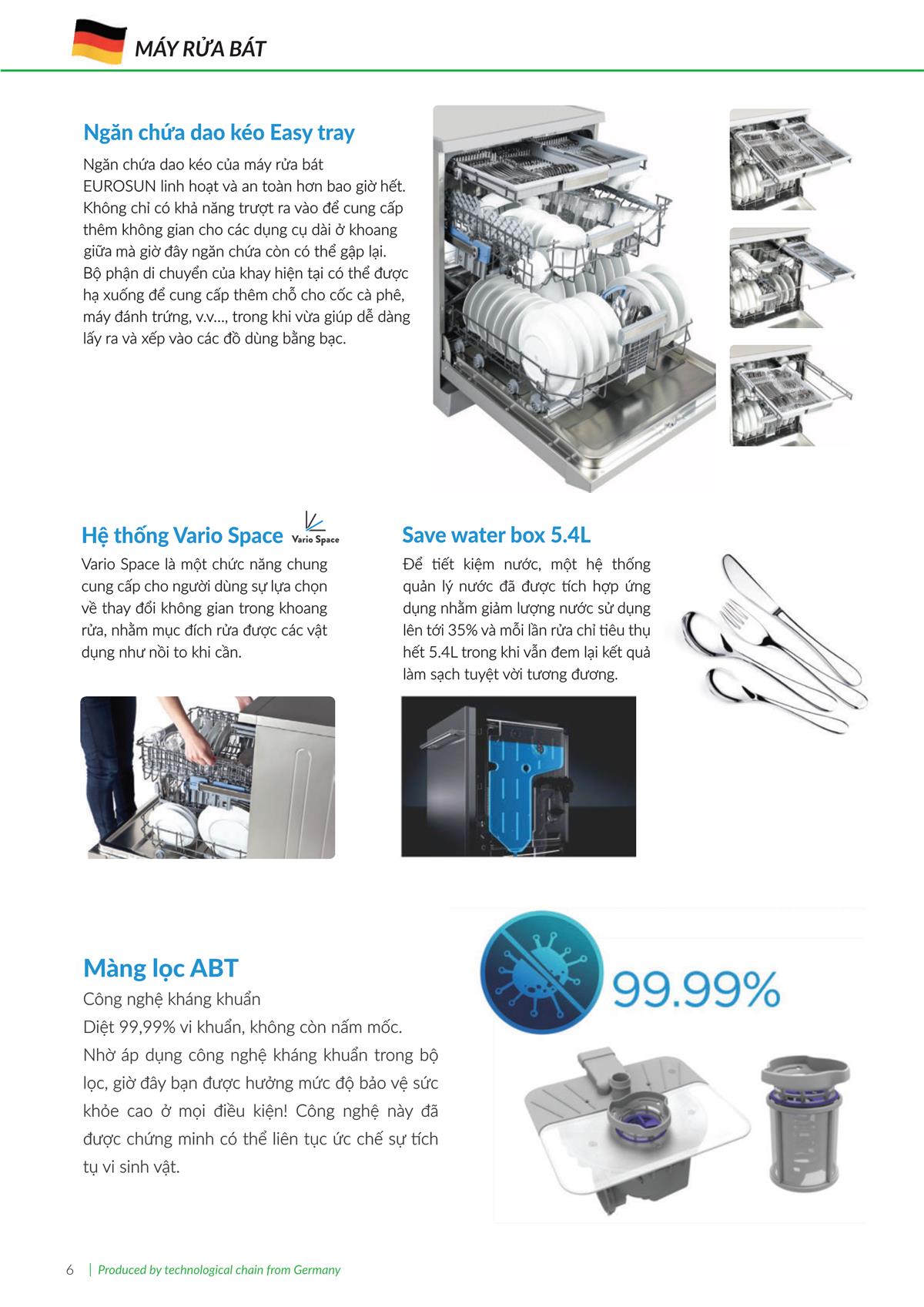 MÁY RỬA BÁT

Ngăn chứa dao kéo Easy tray

Ngăn chứa dao kéo của máy rửa bát EUROSUN linh hoạt và an toàn hơn bao giờ hết. Không chỉ có khả năng trượt ra vào để cung cấp thêm không gian cho các dụng cụ dài ở khoang giữa mà giờ đây ngăn chứa còn có thể gập lại. Bộ phận di chuyển của khay hiện tại có thể được hạ xuống để cung cấp thêm chỗ cho cốc cà phê, máy đánh trứng, v.v..., trong khi vừa giúp dễ dàng lấy ra và xếp vào các đồ dùng bằng bạc.

Hệ thống Vario Space

Vario Space

Vario Space là một chức năng chung cung cấp cho người dùng sự lựa chọn về thay đổi không gian trong khoang rửa, nhằm mục đích rửa được các vật dụng như nồi to khi cần.

Save water box 5.4L

Để tiết kiệm nước, một hệ thống quản lý nước đã được tích hợp ứng dụng nhằm giảm lượng nước sử dụng lên tới 35% và mỗi lần rửa chỉ tiêu thụ hết 5.4L trong khi vẫn đem lại kết quả làm sạch tuyệt vời tương đương.

Màng lọc ABT

Công nghệ kháng khuẩn
Diệt 99,99% vi khuẩn, không còn nấm mốc.
Nhờ áp dụng công nghệ kháng khuẩn trong bộ lọc, giờ đây bạn được hưởng mức độ bảo vệ sức khỏe cao ở mọi điều kiện! Công nghệ này đã được chứng minh có thể liên tục ức chế sự tích tụ vi sinh vật.

99.99%

6 | Produced by technological chain from Germany