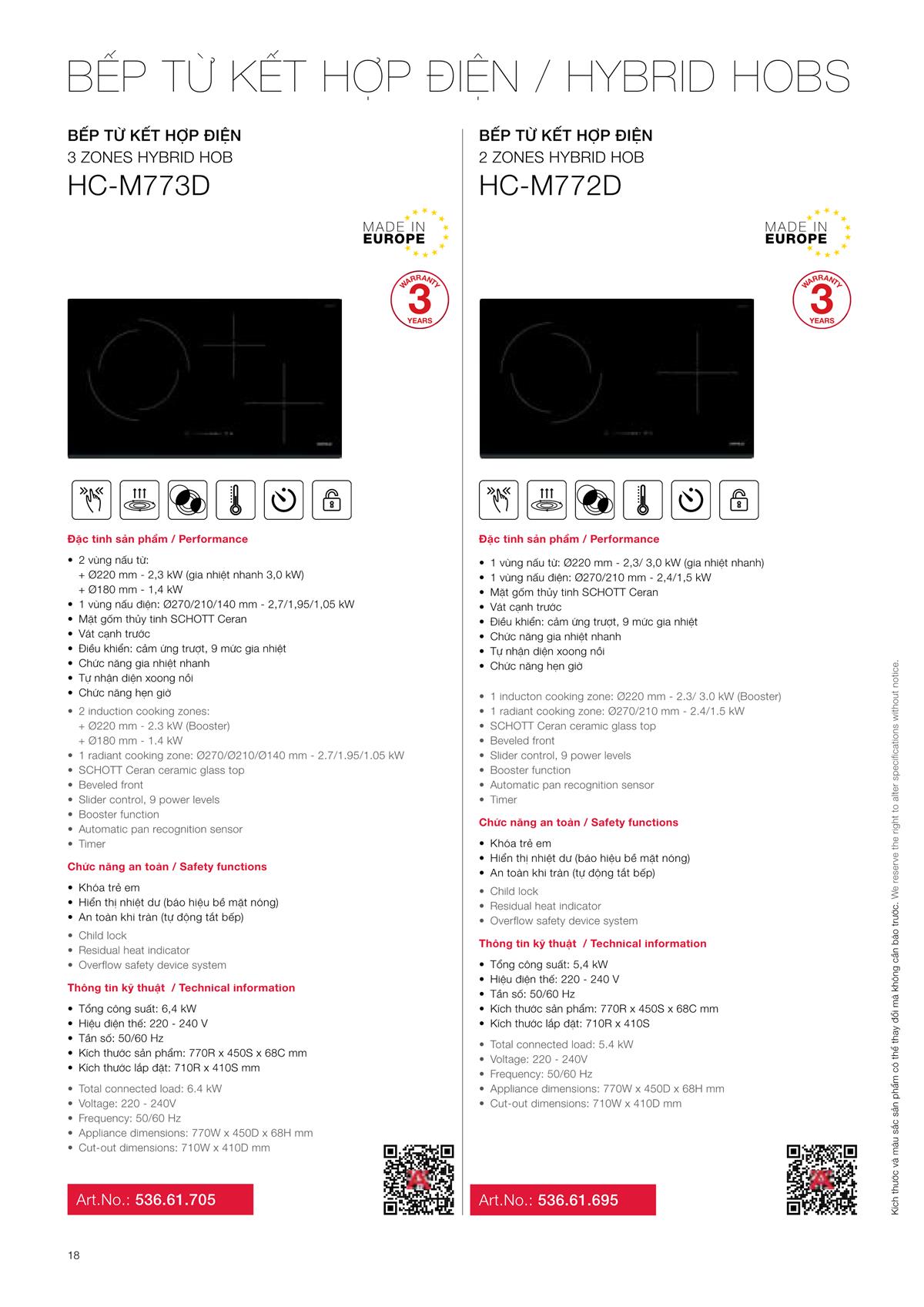 BẾP TỪ KẾT HỢP ĐIỆN / HYBRID HOBS

BẾP TỪ KẾT HỢP ĐIỆN
3 ZONES HYBRID HOB
HC-M773D

MADE IN EUROPE

WARRANTY 3 YEARS

Đặc tính sản phẩm / Performance

• 2 vùng nấu từ:
+ Ø220 mm - 2,3 kW (gia nhiệt nhanh 3,0 kW)
+ Ø180 mm - 1,4 kW
• 1 vùng nấu điện: Ø270/210/140 mm - 2,7/1,95/1,05 kW
• Mặt gốm thủy tinh SCHOTT Ceran
• Vát cạnh trước
• Điều khiển: cảm ứng trượt, 9 mức gia nhiệt
• Chức năng gia nhiệt nhanh
• Tự nhận diện xoong nồi
• Chức năng hẹn giờ

• 2 induction cooking zones:
+ Ø220 mm - 2.3 kW (Booster)
+ Ø180 mm - 1.4 kW
• 1 radiant cooking zone: Ø270/Ø210/Ø140 mm - 2.7/1.95/1.05 kW
• SCHOTT Ceran ceramic glass top
• Beveled front
• Slider control, 9 power levels
• Booster function
• Automatic pan recognition sensor
• Timer

Chức năng an toàn / Safety functions

• Khóa trẻ em
• Hiển thị nhiệt dư (báo hiệu bề mặt nóng)
• An toàn khi tràn (tự động tắt bếp)

• Child lock
• Residual heat indicator
• Overflow safety device system

Thông tin kỹ thuật / Technical information

• Tổng công suất: 6,4 kW
• Hiệu điện thế: 220 - 240 V
• Tần số: 50/60 Hz
• Kích thước sản phẩm: 770R x 450S x 68C mm
• Kích thước lắp đặt: 710R x 410S mm

• Total connected load: 6.4 kW
• Voltage: 220 - 240V
• Frequency: 50/60 Hz
• Appliance dimensions: 770W x 450D x 68H mm
• Cut-out dimensions: 710W x 410D mm

Art.No.: 536.61.705

BẾP TỪ KẾT HỢP ĐIỆN
2 ZONES HYBRID HOB
HC-M772D

MADE IN EUROPE

WARRANTY 3 YEARS

Đặc tính sản phẩm / Performance

• 1 vùng nấu từ: Ø220 mm - 2,3/ 3,0 kW (gia nhiệt nhanh)
• 1 vùng nấu điện: Ø270/210 mm - 2,4/1,5 kW
• Mặt gốm thủy tinh SCHOTT Ceran
• Vát cạnh trước
• Điều khiển: cảm ứng trượt, 9 mức gia nhiệt
• Chức năng gia nhiệt nhanh
• Tự nhận diện xoong nồi
• Chức năng hẹn giờ

• 1 inducton cooking zone: Ø220 mm - 2.3/ 3.0 kW (Booster)
• 1 radiant cooking zone: Ø270/210 mm - 2.4/1.5 kW
• SCHOTT Ceran ceramic glass top
• Beveled front
• Slider control, 9 power levels
• Booster function
• Automatic pan recognition sensor
• Timer

Chức năng an toàn / Safety functions

• Khóa trẻ em
• Hiển thị nhiệt dư (báo hiệu bề mặt nóng)
• An toàn khi tràn (tự động tắt bếp)

• Child lock
• Residual heat indicator
• Overflow safety device system

Thông tin kỹ thuật / Technical information

• Tổng công suất: 5,4 kW
• Hiệu điện thế: 220 - 240 V
• Tần số: 50/60 Hz
• Kích thước sản phẩm: 770R x 450S x 68C mm
• Kích thước lắp đặt: 710R x 410S

• Total connected load: 5.4 kW
• Voltage: 220 - 240V
• Frequency: 50/60 Hz
• Appliance dimensions: 770W x 450D x 68H mm
• Cut-out dimensions: 710W x 410D mm

Art.No.: 536.61.695

Kích thước và màu sắc sản phẩm có thể thay đổi mà không cần báo trước. We reserve the right to alter specifications without notice.

18