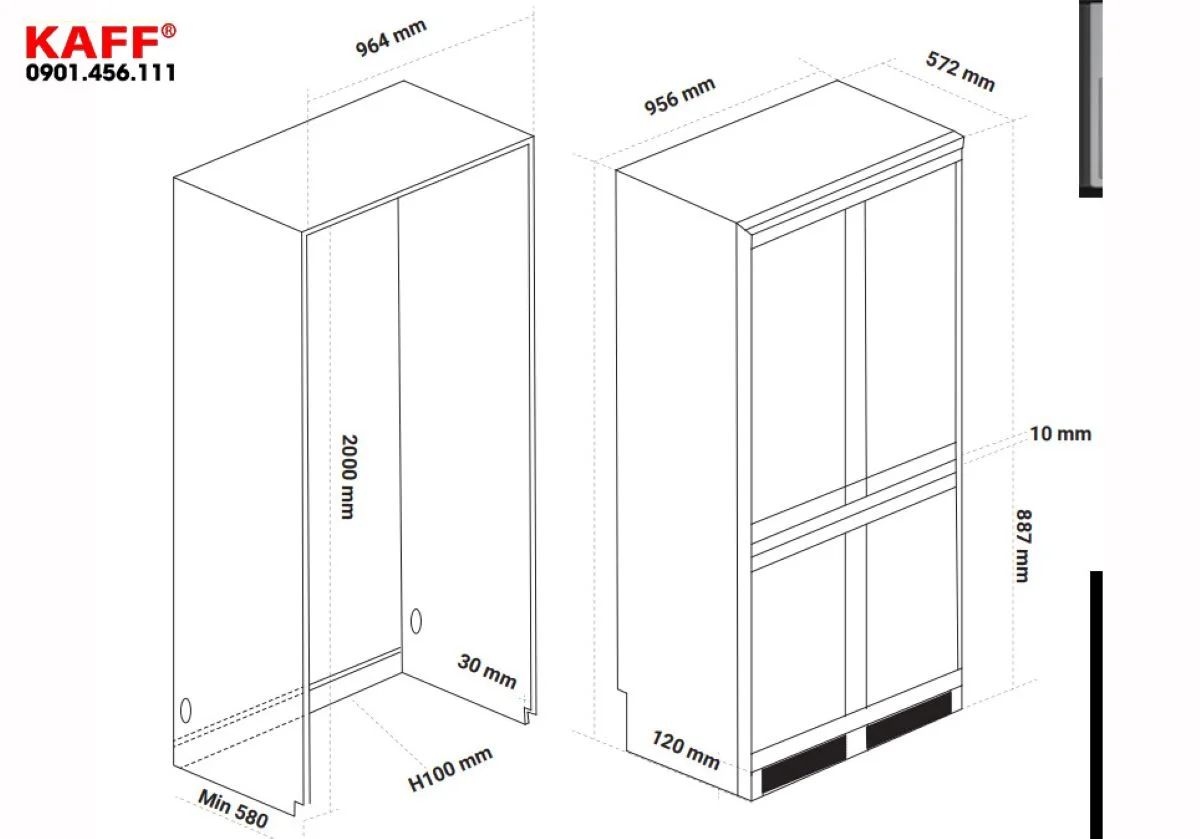 KAFF®
0901.456.111

964 mm

2000 mm

30 mm

H100 mm

Min 580

956 mm

572 mm

10 mm

887 mm

120 mm