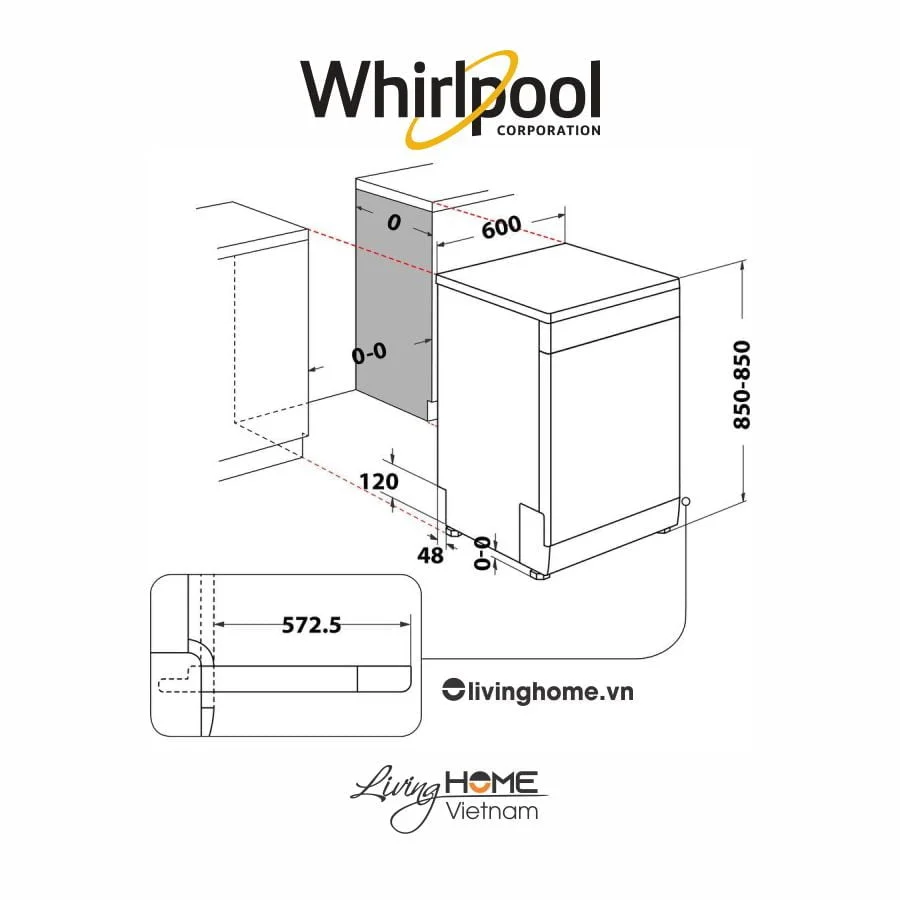 Whirlpool
CORPORATION

0
600
0-0
850-850
120
48
0-0
572.5

livinghome.vn

Living HOME
Vietnam